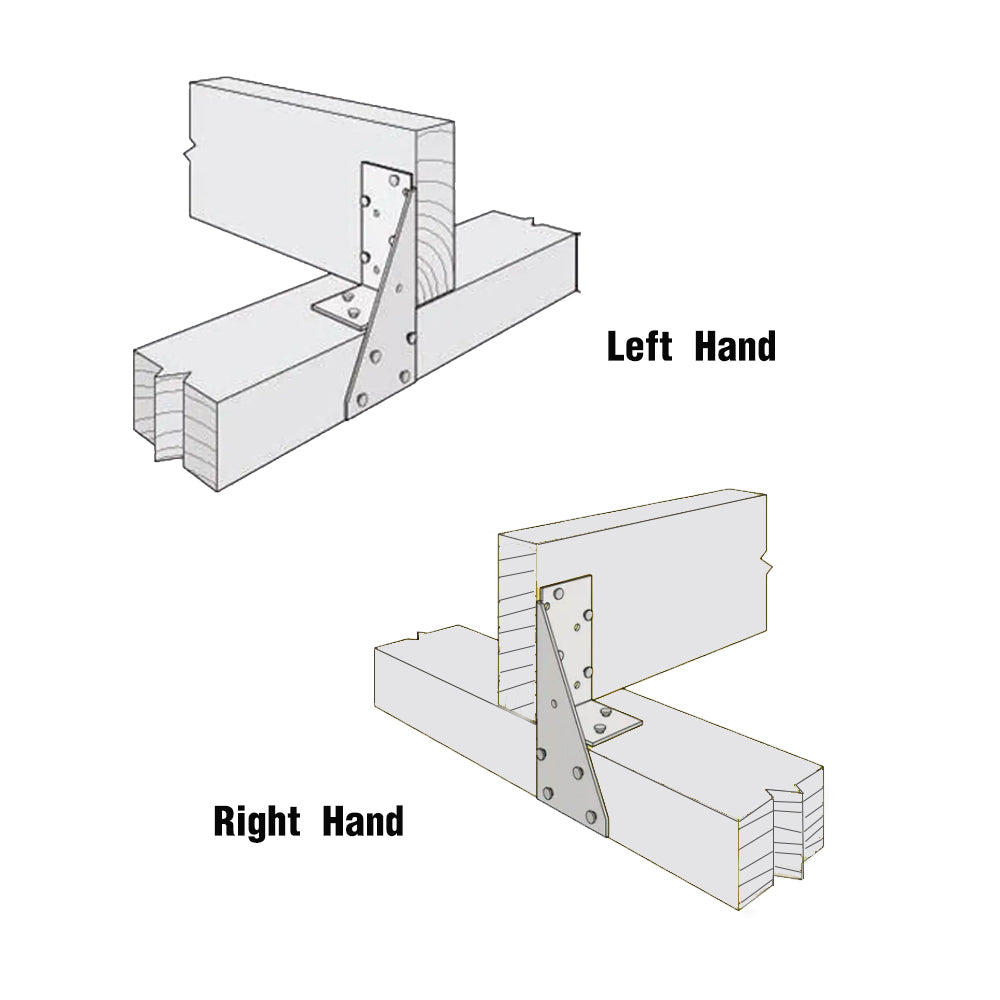 Left Hand

Right Hand