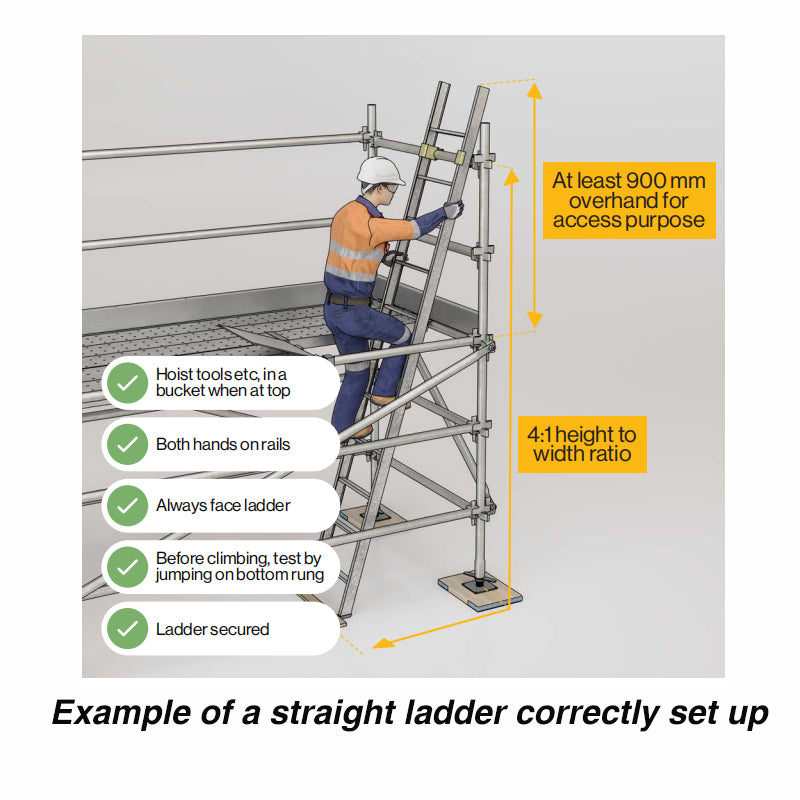 At least 900 mm overhand for access purpose

4:1 height to width ratio

Hoist tools etc, in a bucket when at top

Both hands on rails

Always face ladder

Before climbing, test by jumping on bottom rung

Ladder secured

Example of a straight ladder correctly set up