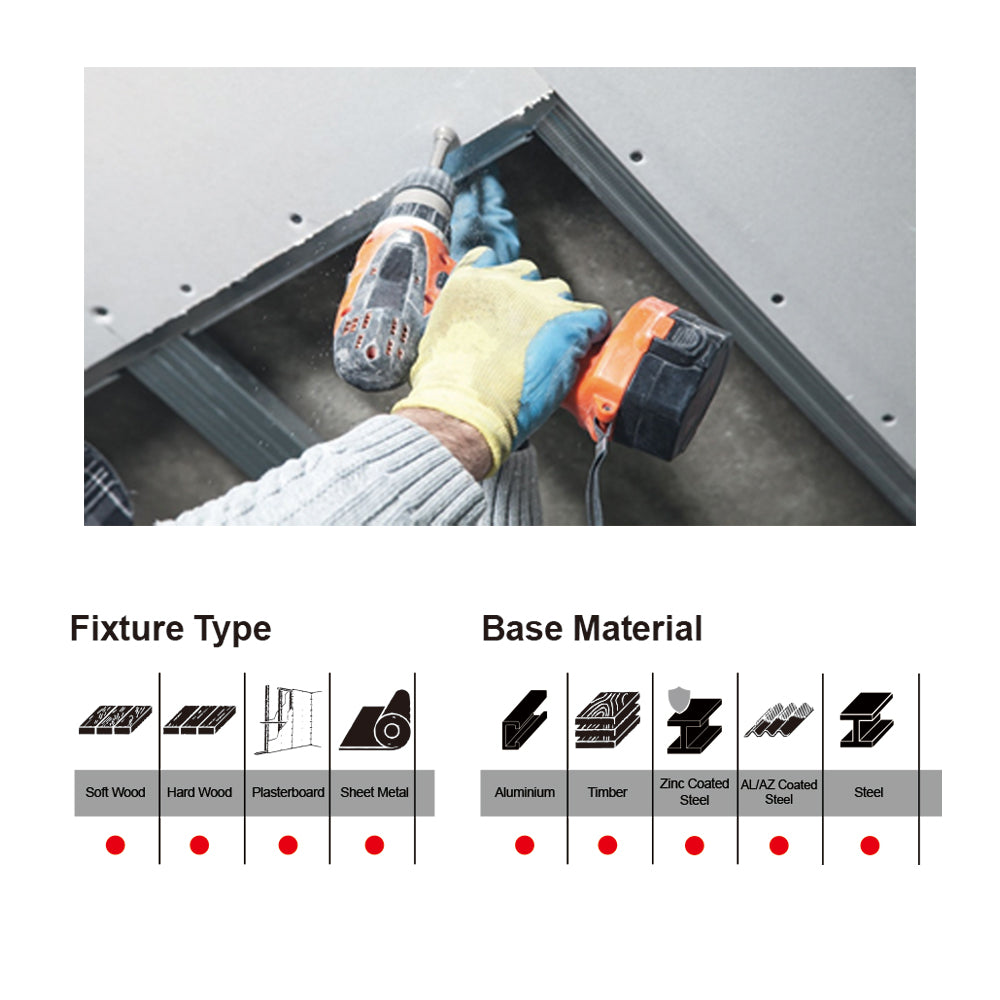 Fixture Type

| Soft Wood | Hard Wood | Plasterboard | Sheet Metal |
|---|---|---|---|
| ● | ● | ● | ● |

Base Material

| Aluminium | Timber | Zinc Coated Steel | AL/AZ Coated Steel | Steel |
|---|---|---|---|---|
| ● | ● | ● | ● | ● |