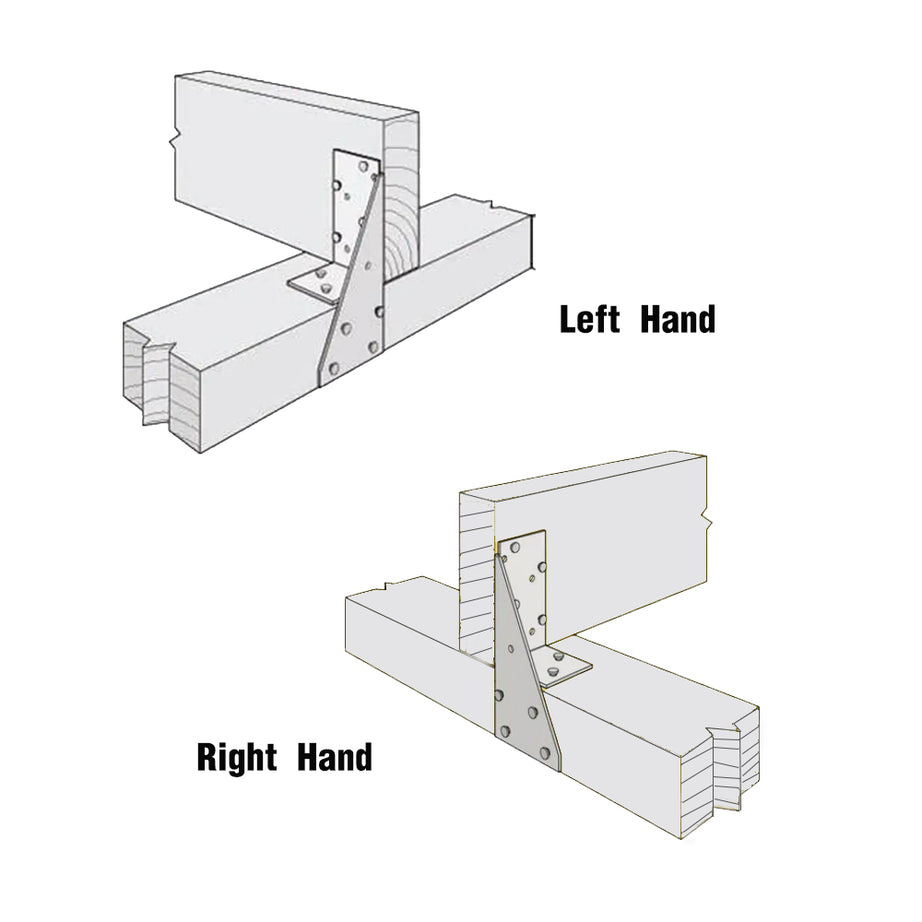 Left Hand

Right Hand