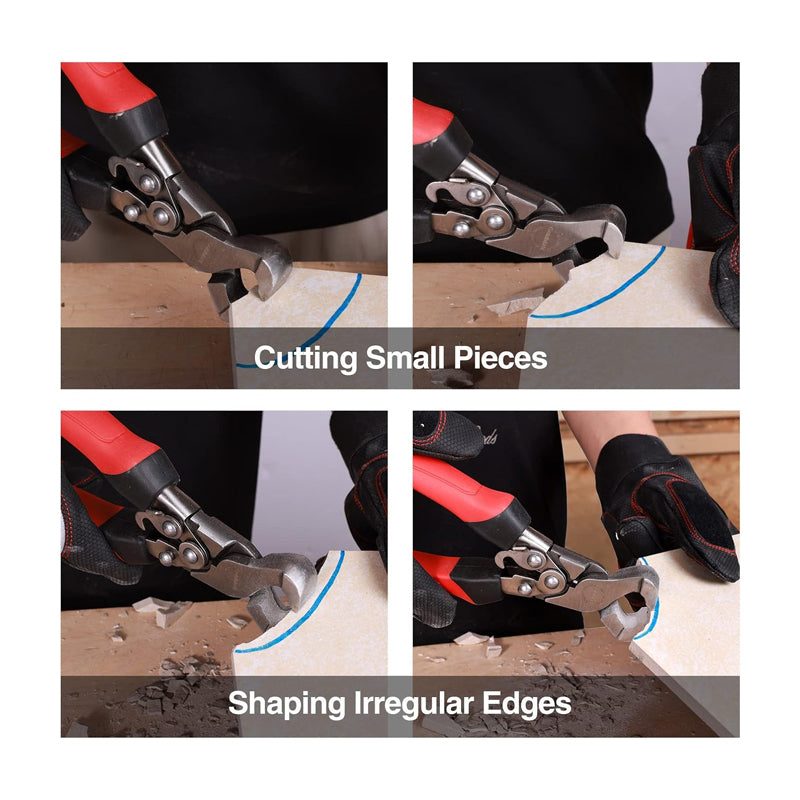 Cutting Small Pieces

Shaping Irregular Edges