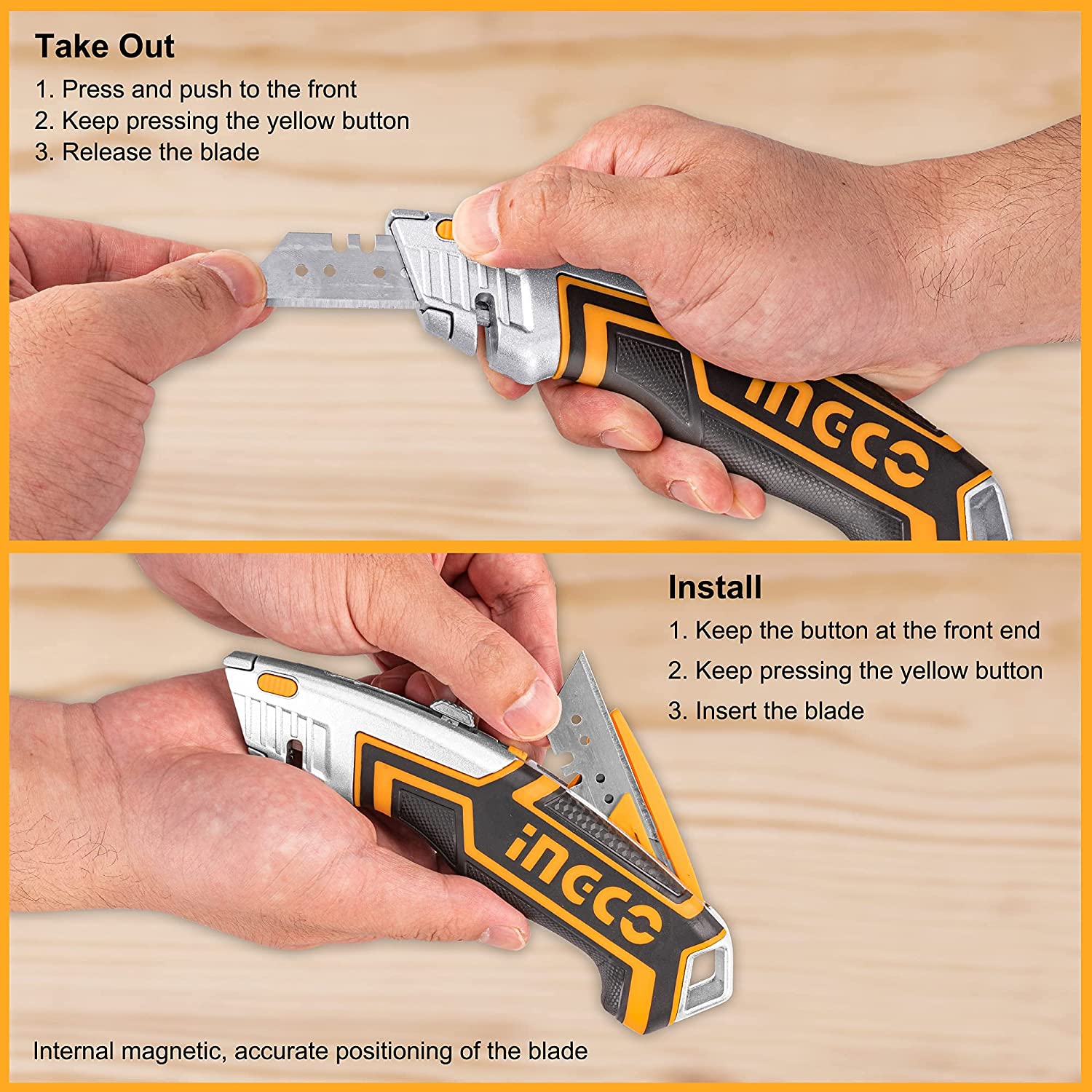 Take Out
1. Press and push to the front
2. Keep pressing the yellow button
3. Release the blade

INGCO

Install
1. Keep the button at the front end
2. Keep pressing the yellow button
3. Insert the blade

INGCO

Internal magnetic, accurate positioning of the blade