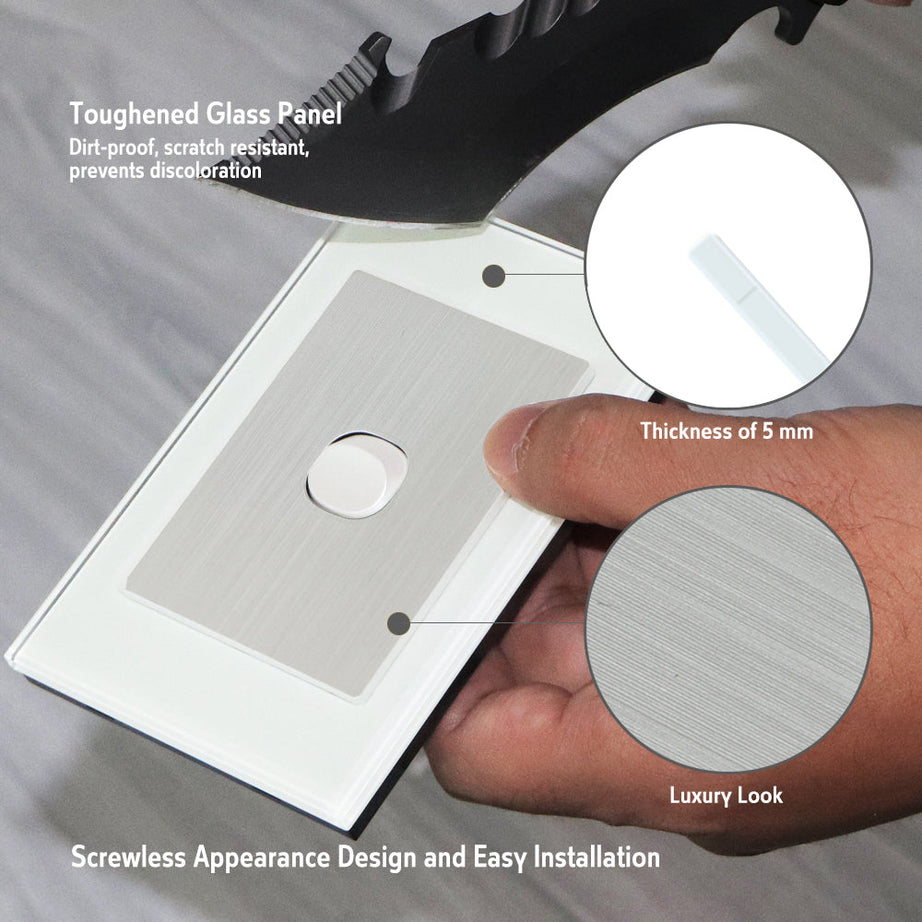 Toughened Glass Panel
Dirt-proof, scratch resistant, prevents discoloration

Thickness of 5 mm

Luxury Look

Screwless Appearance Design and Easy Installation