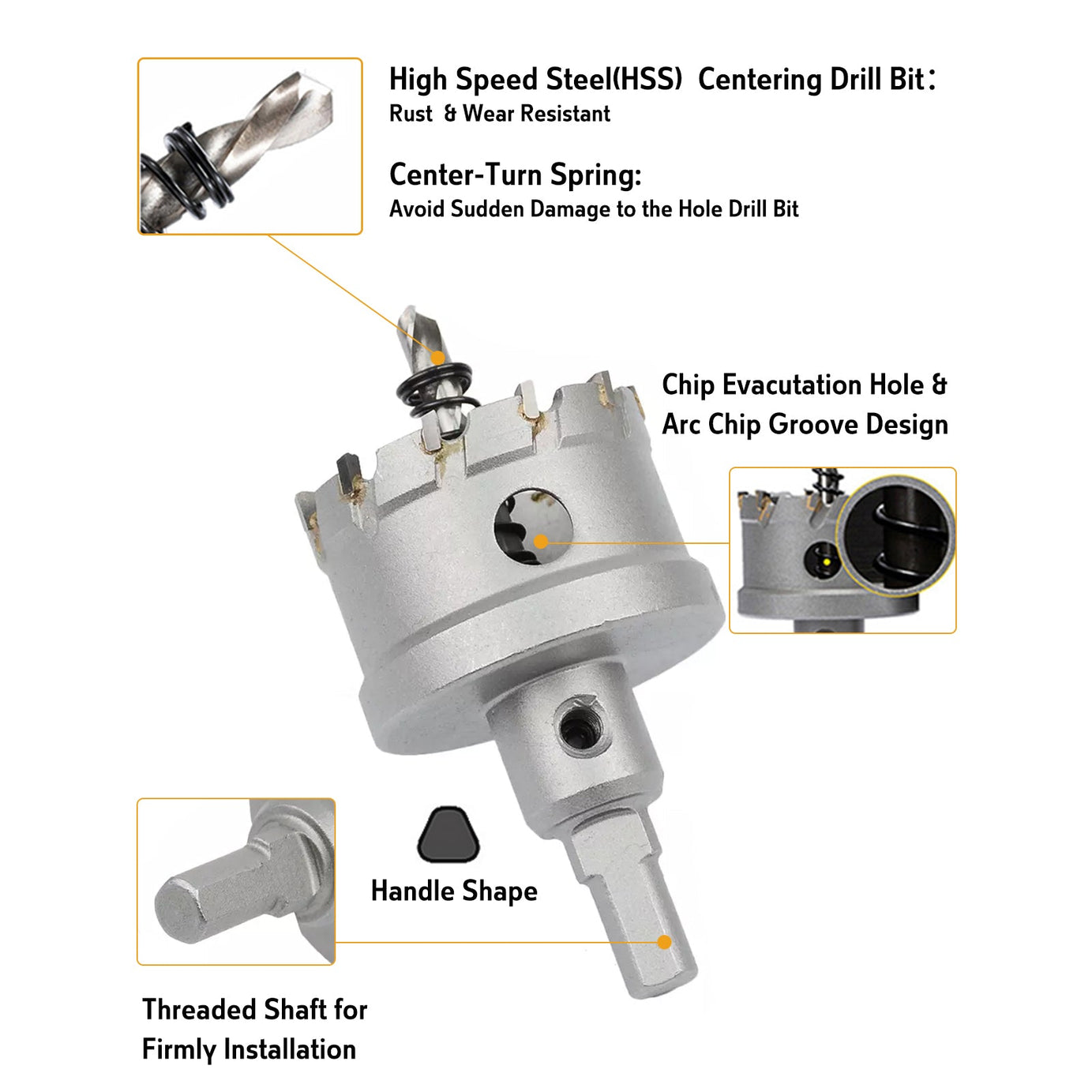 High Speed Steel(HSS) Centering Drill Bit：
Rust & Wear Resistant

Center-Turn Spring:
Avoid Sudden Damage to the Hole Drill Bit

Chip Evacutation Hole & Arc Chip Groove Design

Handle Shape

Threaded Shaft for Firmly Installation