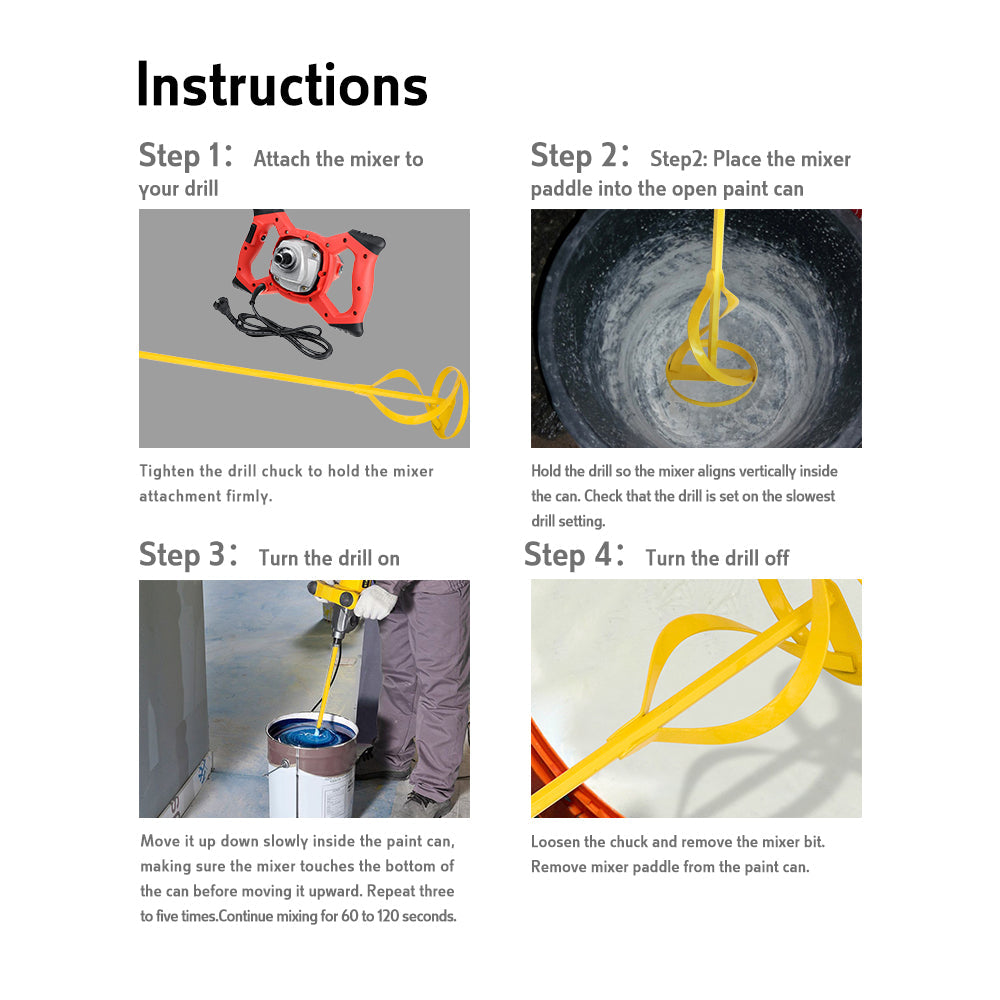 Instructions

Step 1: Attach the mixer to your drill

Tighten the drill chuck to hold the mixer attachment firmly.

Step 2: Step2: Place the mixer paddle into the open paint can

Hold the drill so the mixer aligns vertically inside the can. Check that the drill is set on the slowest drill setting.

Step 3: Turn the drill on

Move it up down slowly inside the paint can, making sure the mixer touches the bottom of the can before moving it upward. Repeat three to five times.Continue mixing for 60 to 120 seconds.

Step 4: Turn the drill off

Loosen the chuck and remove the mixer bit. Remove mixer paddle from the paint can.